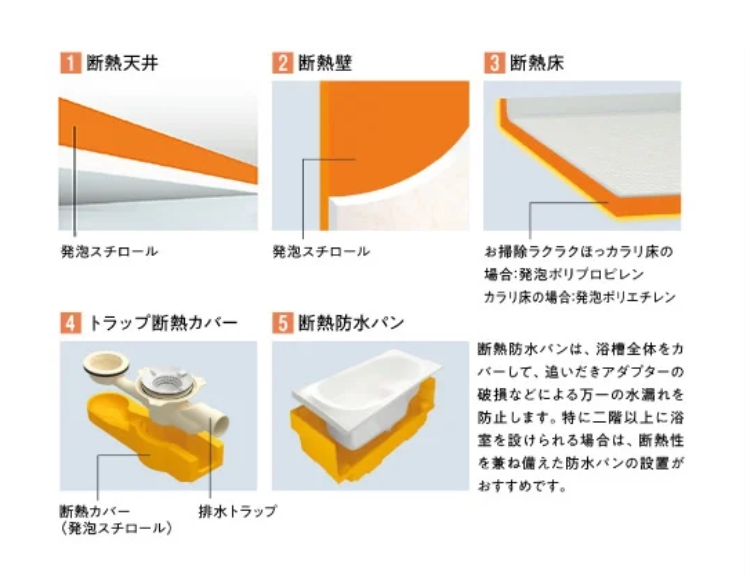 1 断熱天井

発泡スチロール

2 断熱壁

発泡スチロール

3 断熱床

お掃除ラクラクほっカラリ床の場合:発泡ポリプロピレン
カラリ床の場合:発泡ポリエチレン

4 トラップ断熱カバー

断熱カバー
(発泡スチロール)

排水トラップ

5 断熱防水パン

断熱防水パンは、浴槽全体をカバーして、追いだきアダプターの破損などによる万一の水漏れを防止します。特に二階以上に浴室を設けられる場合は、断熱性を兼ね備えた防水パンの設置がおすすめです。