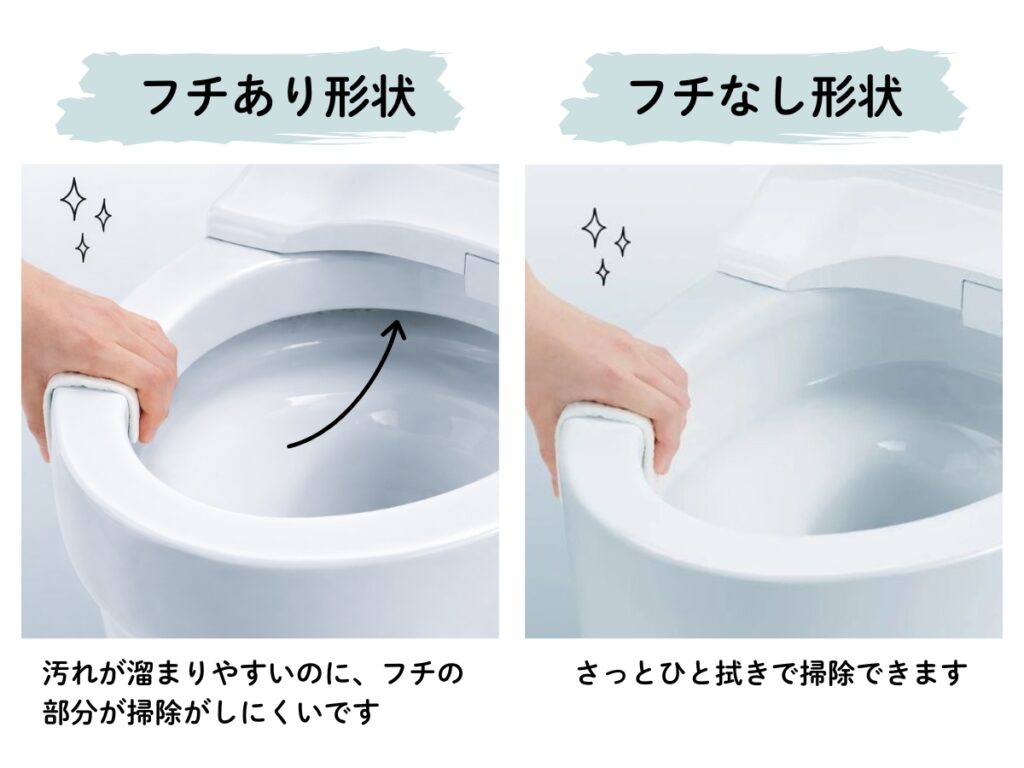 フチあり形状

汚れが溜まりやすいのに、フチの部分が掃除がしにくいです

フチなし形状

さっとひと拭きで掃除できます